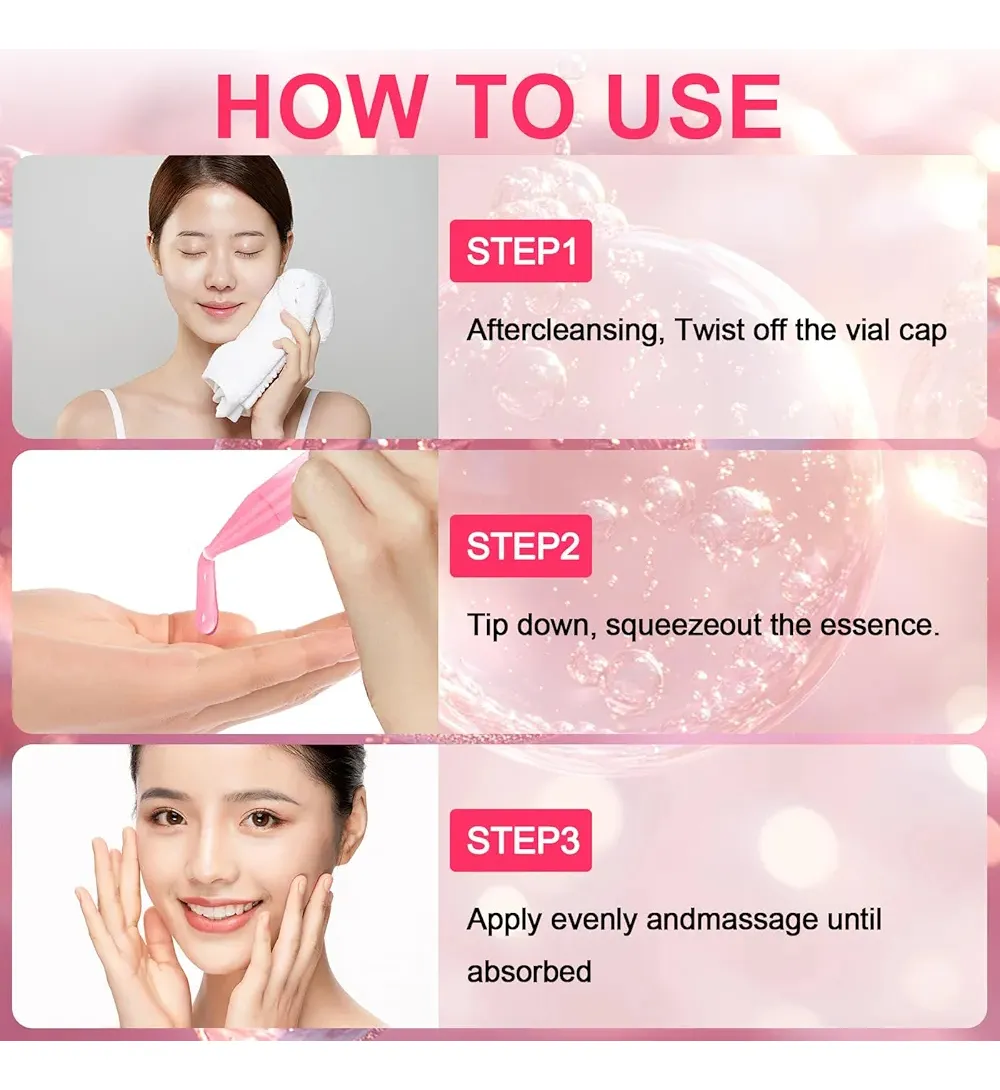 HOW TO USE

STEP1

Aftercleansing, Twist off the vial cap

STEP2

Tip down, squeezeout the essence.

STEP3

Apply evenly andmassage until absorbed