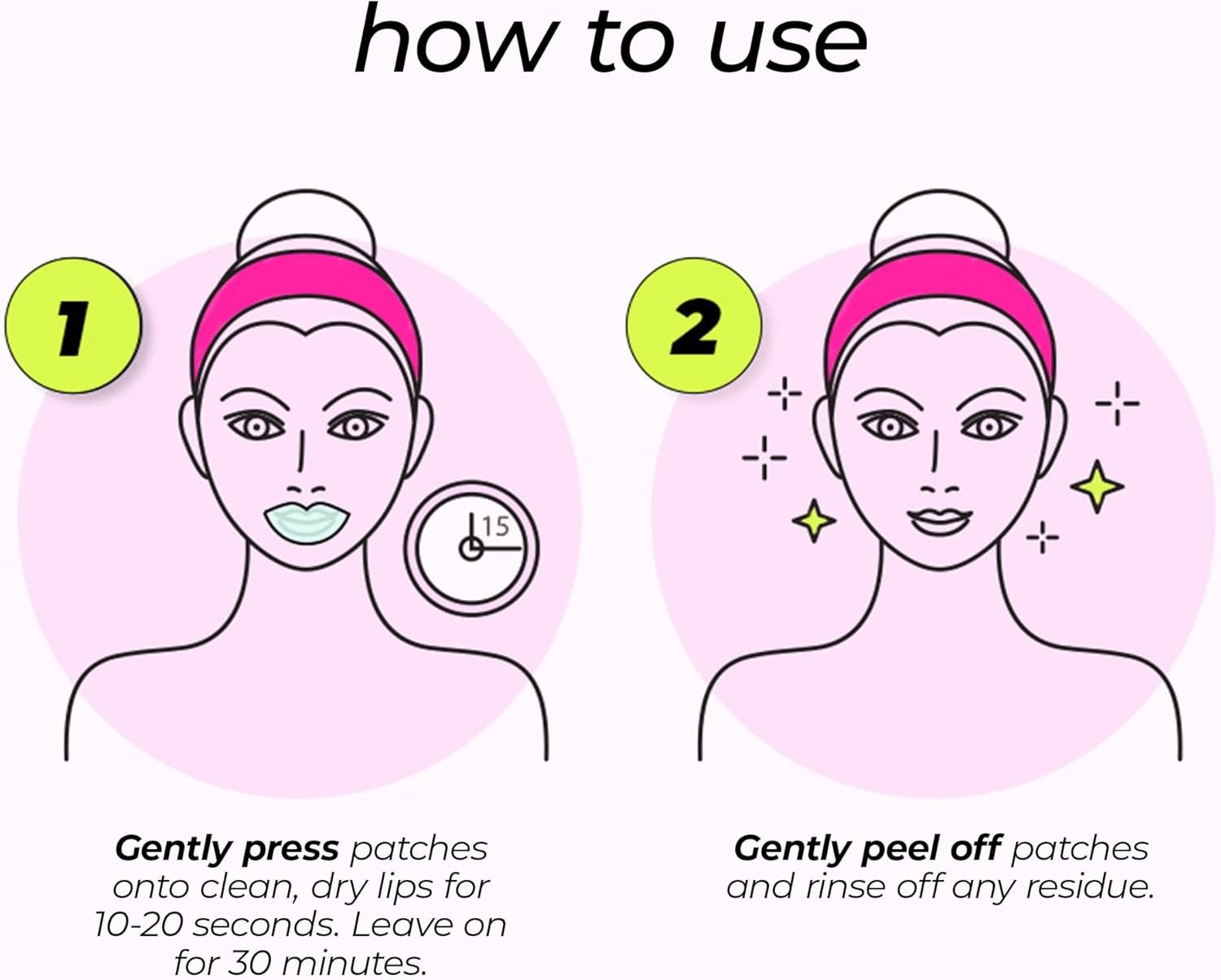 how to use

1

15

Gently press patches onto clean, dry lips for 10-20 seconds. Leave on for 30 minutes.

2

Gently peel off patches and rinse off any residue.