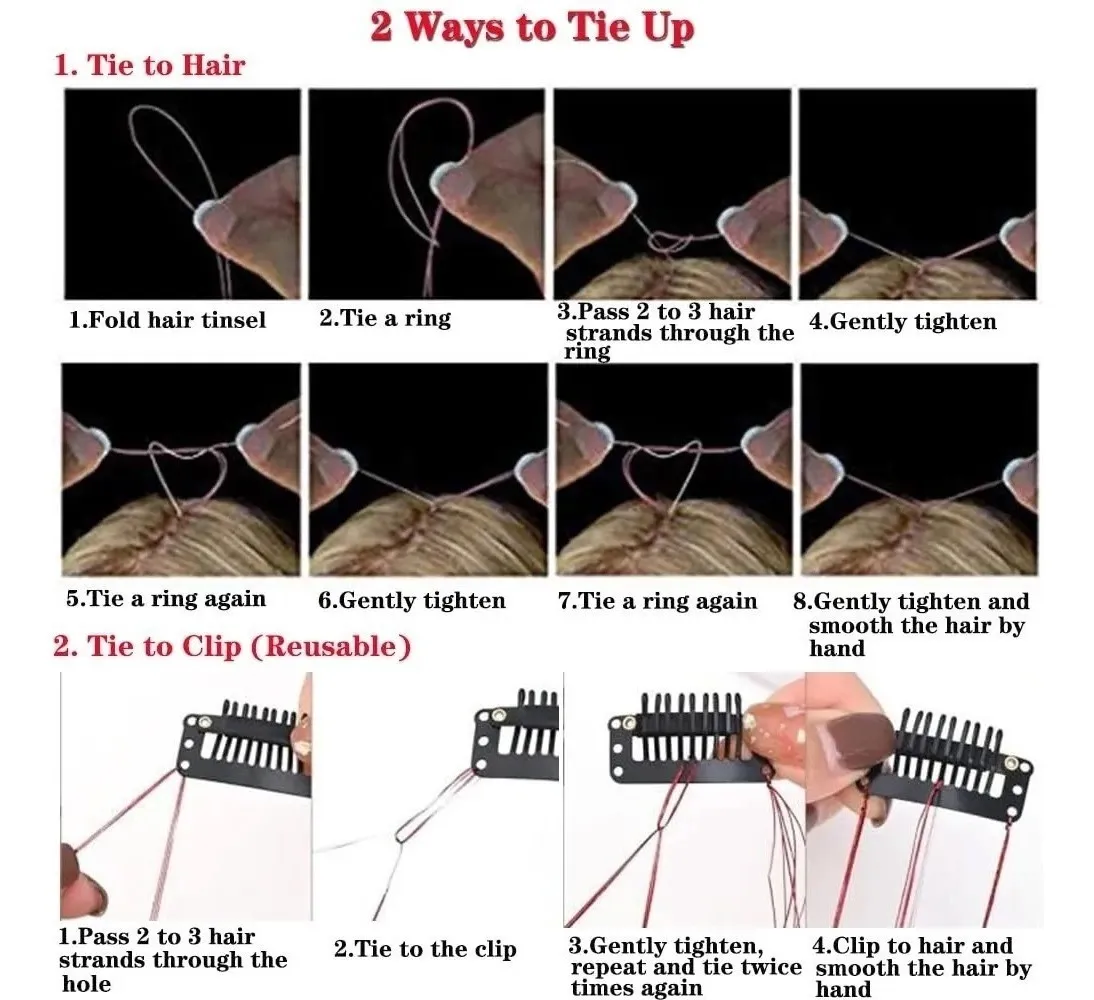 2 Ways to Tie Up

1. Tie to Hair

1.Fold hair tinsel

2.Tie a ring

3.Pass 2 to 3 hair strands through the ring

4.Gently tighten

5.Tie a ring again

6.Gently tighten

7.Tie a ring again

8.Gently tighten and smooth the hair by hand

2. Tie to Clip (Reusable)

1.Pass 2 to 3 hair strands through the hole

2.Tie to the clip

3.Gently tighten, repeat and tie twice times again

4.Clip to hair and smooth the hair by hand